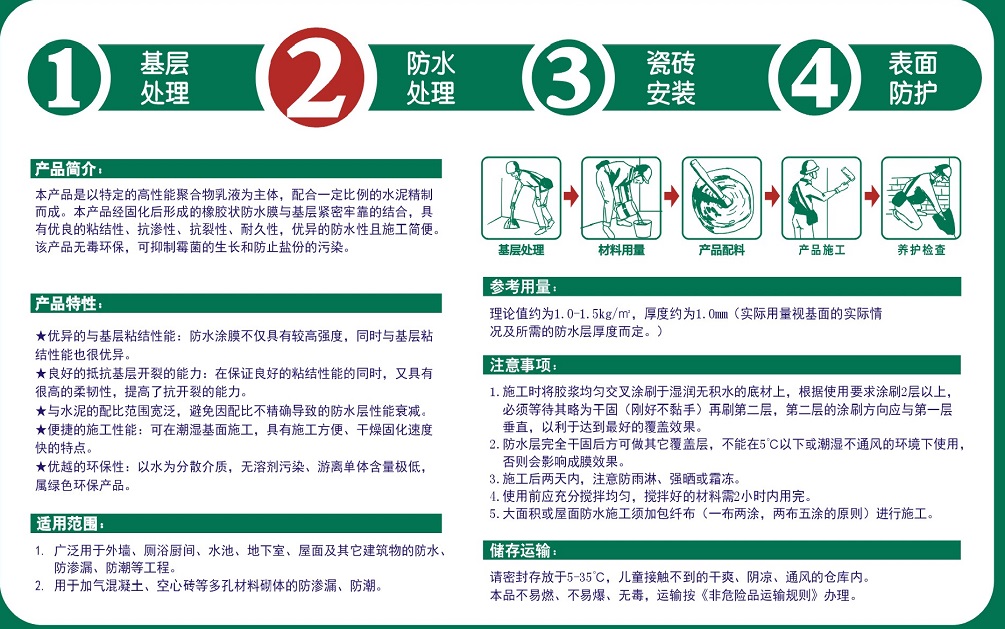 1 基层处理 2 防水处理 3 瓷砖安装 4 表面防护

产品简介：

本产品是以特定的高性能聚合物乳液为主体，配合一定比例的水泥精制而成。本产品经固化后形成的橡胶状防水膜与基层紧密牢靠的结合，具有优良的粘结性、抗渗性、抗裂性、耐久性，优异的防水性且施工简便。该产品无毒环保，可抑制霉菌的生长和防止盐份的污染。

产品特性：

★优异的与基层粘结性能：防水涂膜不仅具有较高强度，同时与基层粘结性能也很优异。
★良好的抵抗基层开裂的能力：在保证良好的粘结性能的同时，又具有很高的柔韧性，提高了抗开裂的能力。
★与水泥的配比范围宽泛，避免因配比不精确导致的防水层性能衰减。
★便捷的施工性能：可在潮湿基面施工，具有施工方便、干燥固化速度快的特点。
★优越的环保性：以水为分散介质，无溶剂污染、游离单体含量极低，属绿色环保产品。

适用范围：

1. 广泛用于外墙、厕浴厨间、水池、地下室、屋面及其它建筑物的防水、防渗漏、防潮等工程。
2. 用于加气混凝土、空心砖等多孔材料砌体的防渗漏、防潮。

基层处理 材料用量 产品配料 产品施工 养护检查

参考用量：

理论值约为1.0-1.5kg/㎡，厚度约为1.0㎜（实际用量视基面的实际情况及所需的防水层厚度而定。）

注意事项：

1. 施工时将胶浆均匀交叉涂刷于湿润无积水的底材上，根据使用要求涂刷2层以上，必须等待其略为干固（刚好不黏手）再刷第二层，第二层的涂刷方向应与第一层垂直，以利于达到最好的覆盖效果。
2. 防水层完全干固后方可做其它覆盖层，不能在5℃以下或潮湿不通风的环境下使用，否则会影响成膜效果。
3. 施工后两天内，注意防雨淋、强晒或霜冻。
4. 使用前应充分搅拌均匀，搅拌好的材料需2小时内用完。
5. 大面积或屋面防水施工须加包纤布（一布两涂，两布五涂的原则）进行施工。

储存运输：

请密封存放于5-35℃，儿童接触不到的干爽、阴凉、通风的仓库内。
本品不易燃、不易爆、无毒，运输按《非危险品运输规则》办理。